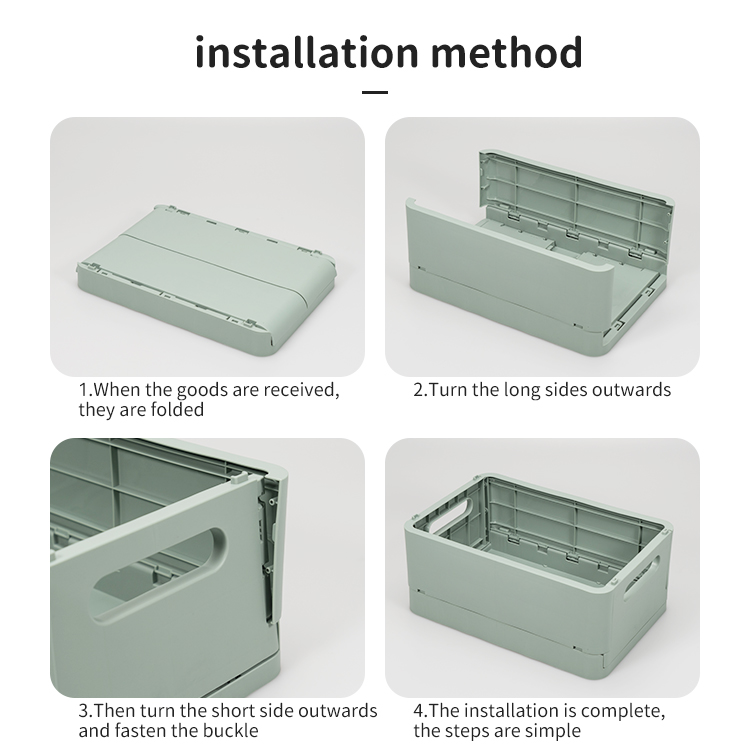 installation method

1.When the goods are received, they are folded

2.Turn the long sides outwards

3.Then turn the short side outwards and fasten the buckle

4.The installation is complete, the steps are simple